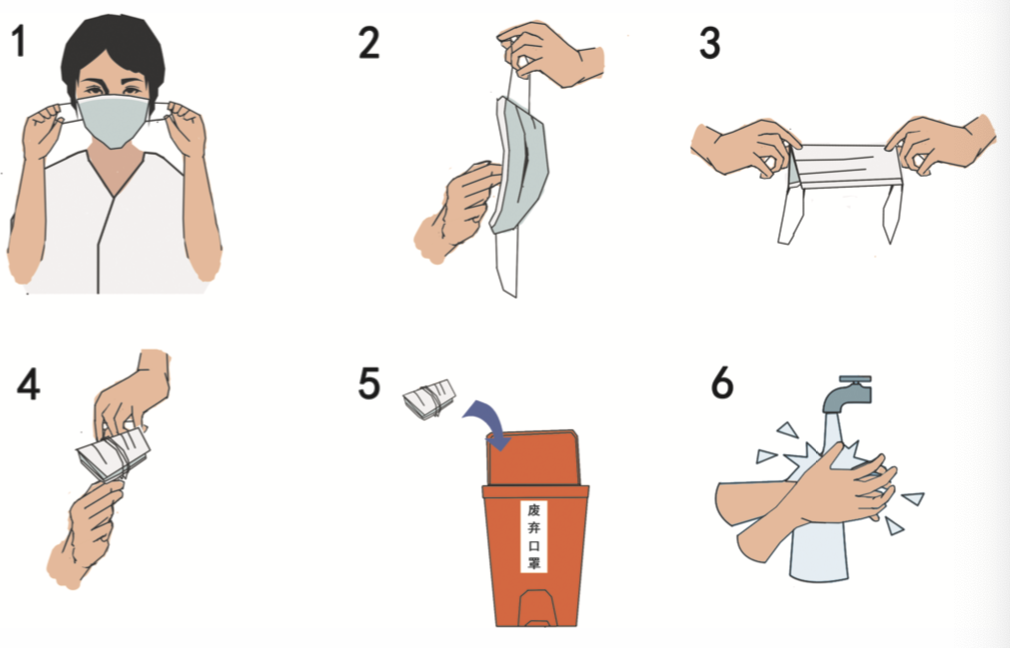 1

2

3

4

5

废弃口罩

6